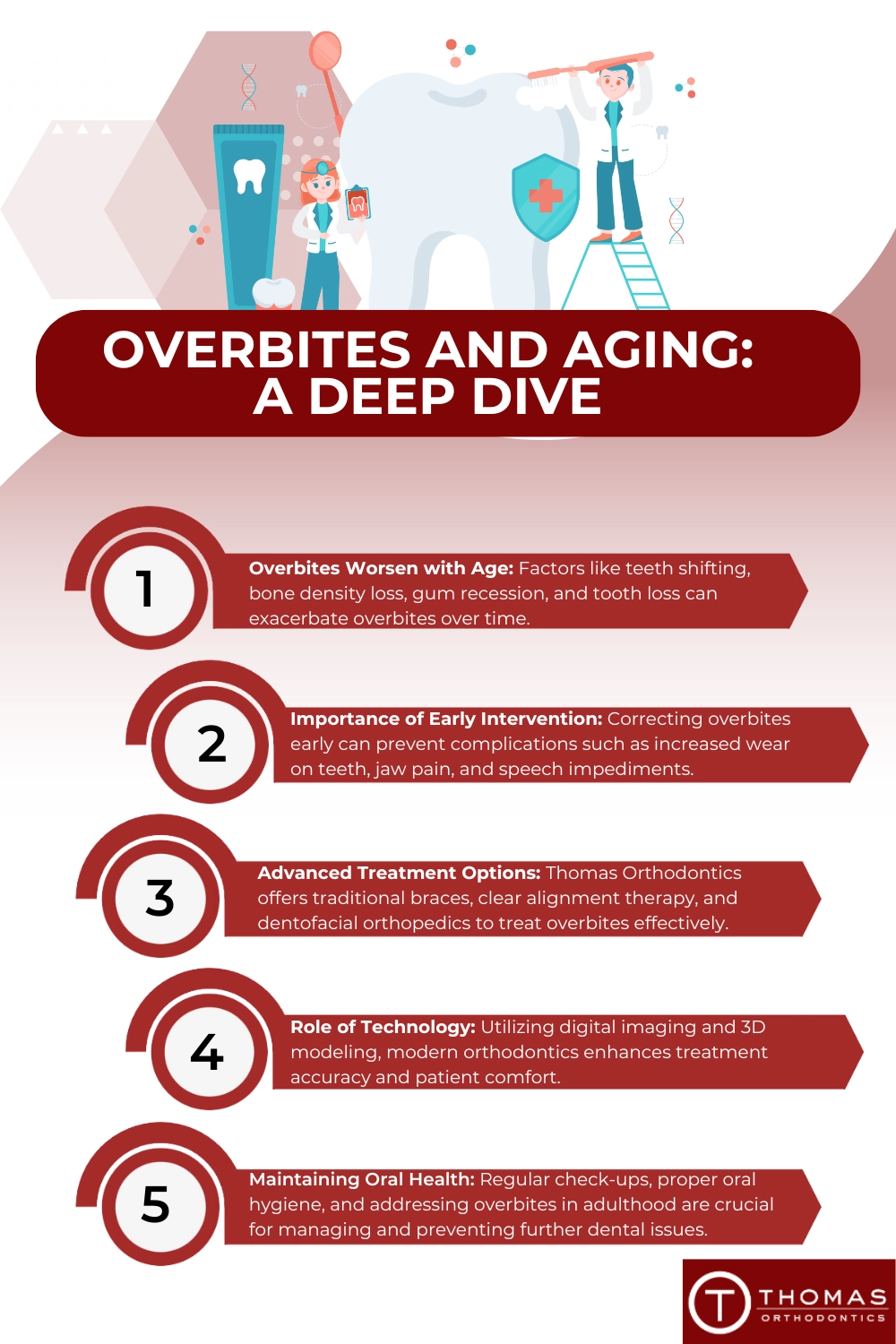 OVERBITES AND AGING: A DEEP DIVE

1

Overbites Worsen with Age: Factors like teeth shifting, bone density loss, gum recession, and tooth loss can exacerbate overbites over time.

2

Importance of Early Intervention: Correcting overbites early can prevent complications such as increased wear on teeth, jaw pain, and speech impediments.

3

Advanced Treatment Options: Thomas Orthodontics offers traditional braces, clear alignment therapy, and dentofacial orthopedics to treat overbites effectively.

4

Role of Technology: Utilizing digital imaging and 3D modeling, modern orthodontics enhances treatment accuracy and patient comfort.

5

Maintaining Oral Health: Regular check-ups, proper oral hygiene, and addressing overbites in adulthood are crucial for managing and preventing further dental issues.

T THOMAS ORTHODONTICS