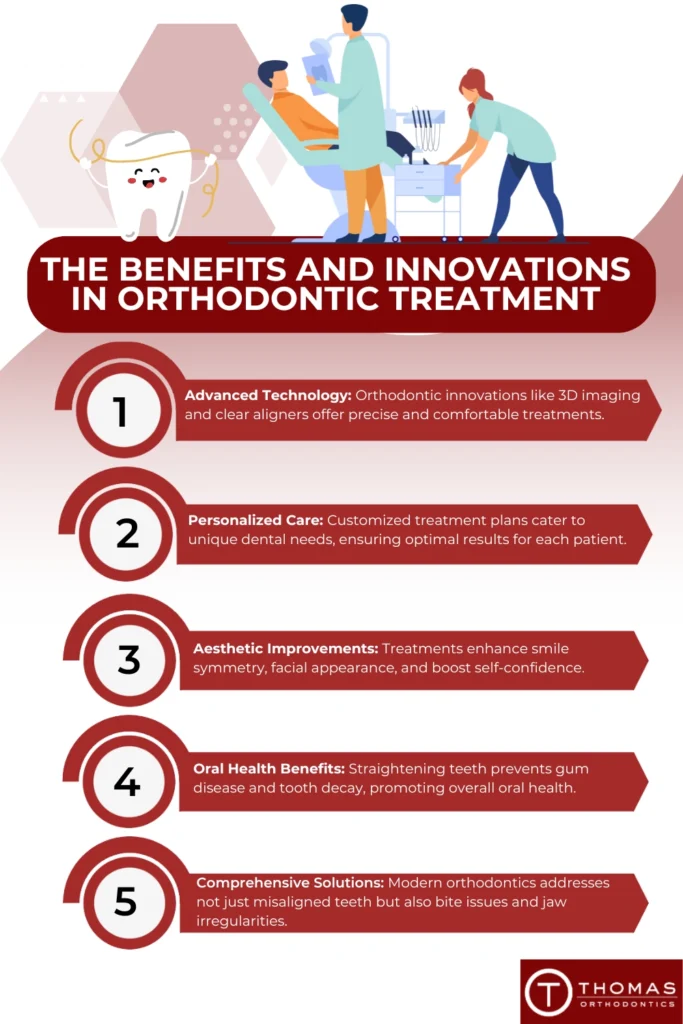 THE BENEFITS AND INNOVATIONS IN ORTHODONTIC TREATMENT

1

Advanced Technology: Orthodontic innovations like 3D imaging and clear aligners offer precise and comfortable treatments.

2

Personalized Care: Customized treatment plans cater to unique dental needs, ensuring optimal results for each patient.

3

Aesthetic Improvements: Treatments enhance smile symmetry, facial appearance, and boost self-confidence.

4

Oral Health Benefits: Straightening teeth prevents gum disease and tooth decay, promoting overall oral health.

5

Comprehensive Solutions: Modern orthodontics addresses not just misaligned teeth but also bite issues and jaw irregularities.

T THOMAS ORTHODONTICS