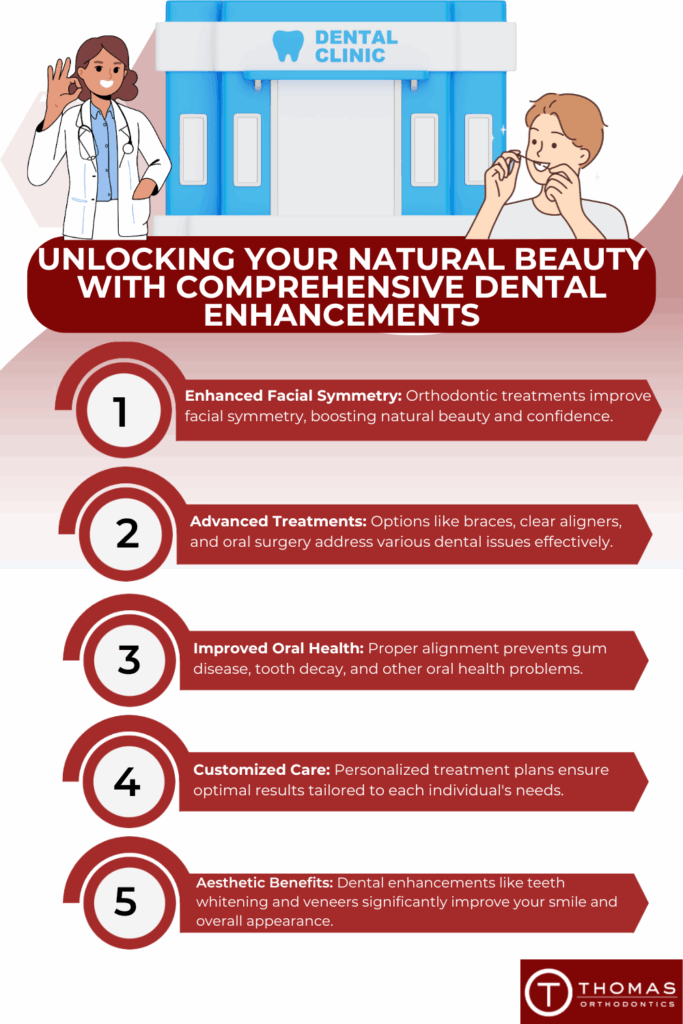 DENTAL CLINIC

UNLOCKING YOUR NATURAL BEAUTY WITH COMPREHENSIVE DENTAL ENHANCEMENTS

1

Enhanced Facial Symmetry: Orthodontic treatments improve facial symmetry, boosting natural beauty and confidence.

2

Advanced Treatments: Options like braces, clear aligners, and oral surgery address various dental issues effectively.

3

Improved Oral Health: Proper alignment prevents gum disease, tooth decay, and other oral health problems.

4

Customized Care: Personalized treatment plans ensure optimal results tailored to each individual's needs.

5

Aesthetic Benefits: Dental enhancements like teeth whitening and veneers significantly improve your smile and overall appearance.

T THOMAS ORTHODONTICS